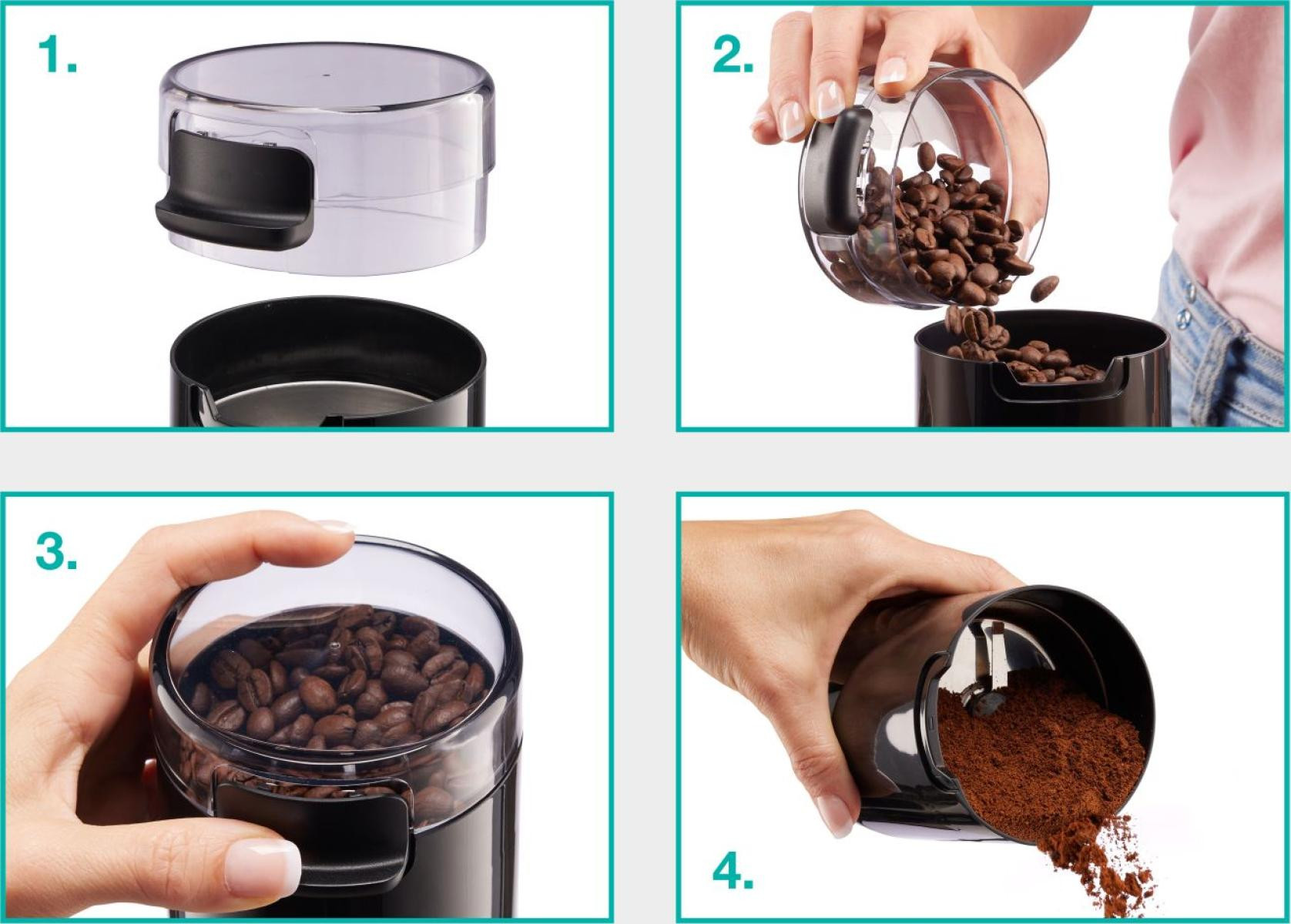 1.

2.

3.

4.