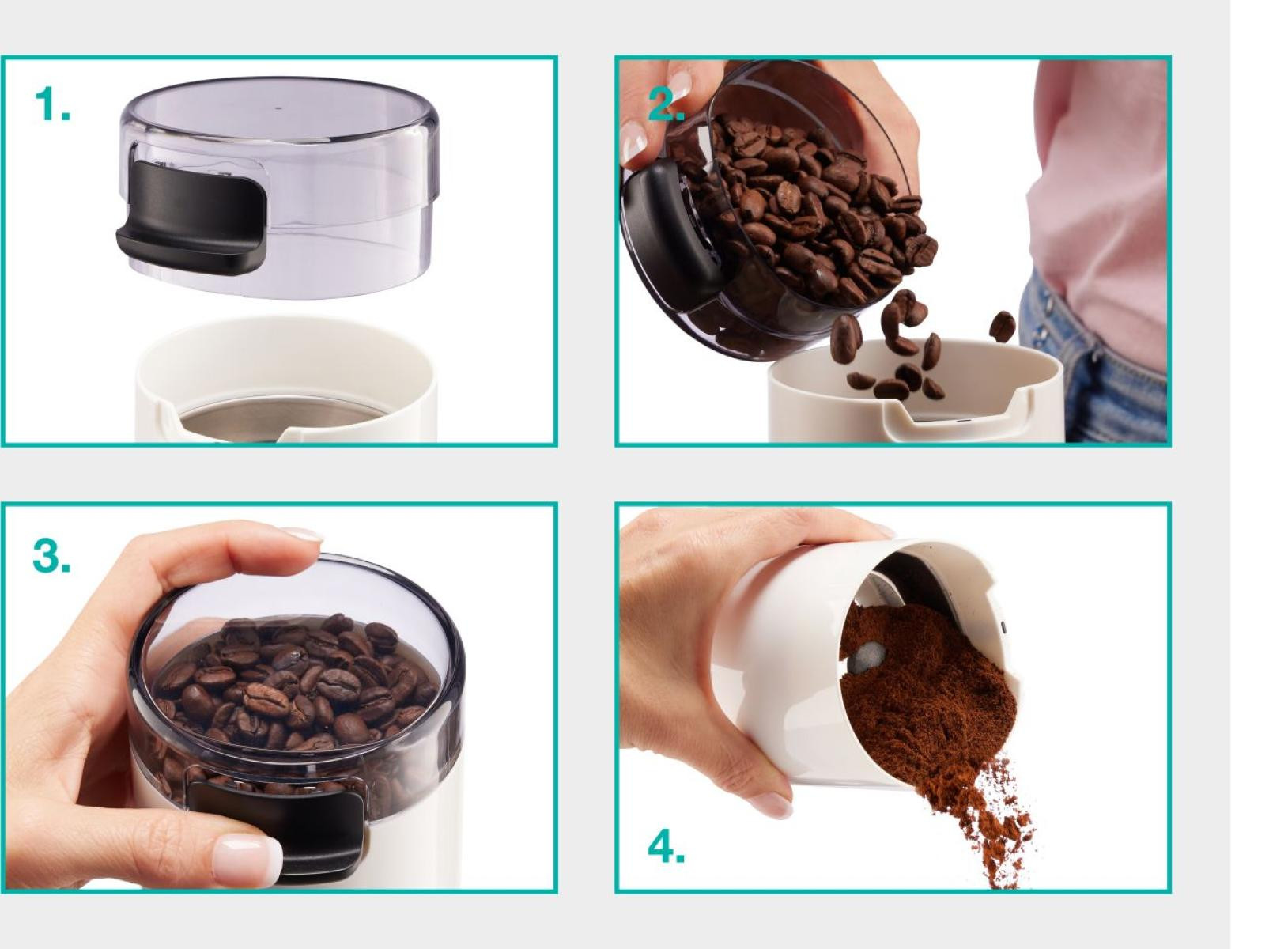 1.

2.

3.

4.