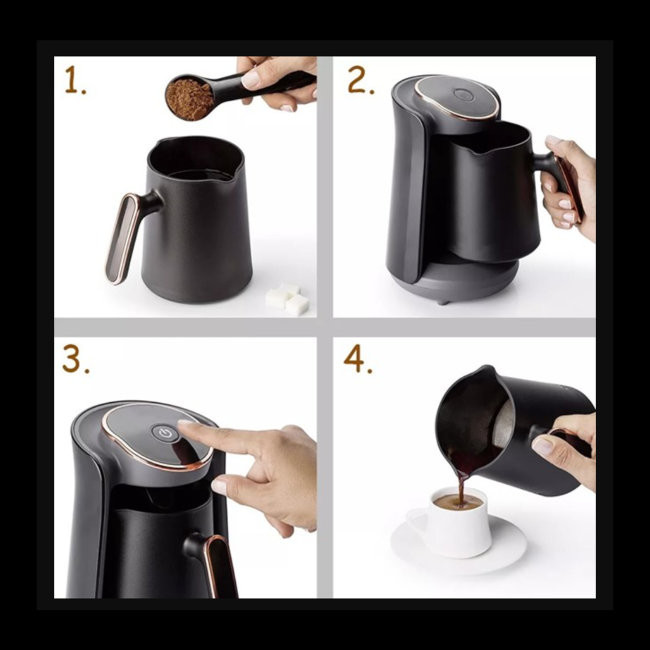 1.

2.

3.

4.