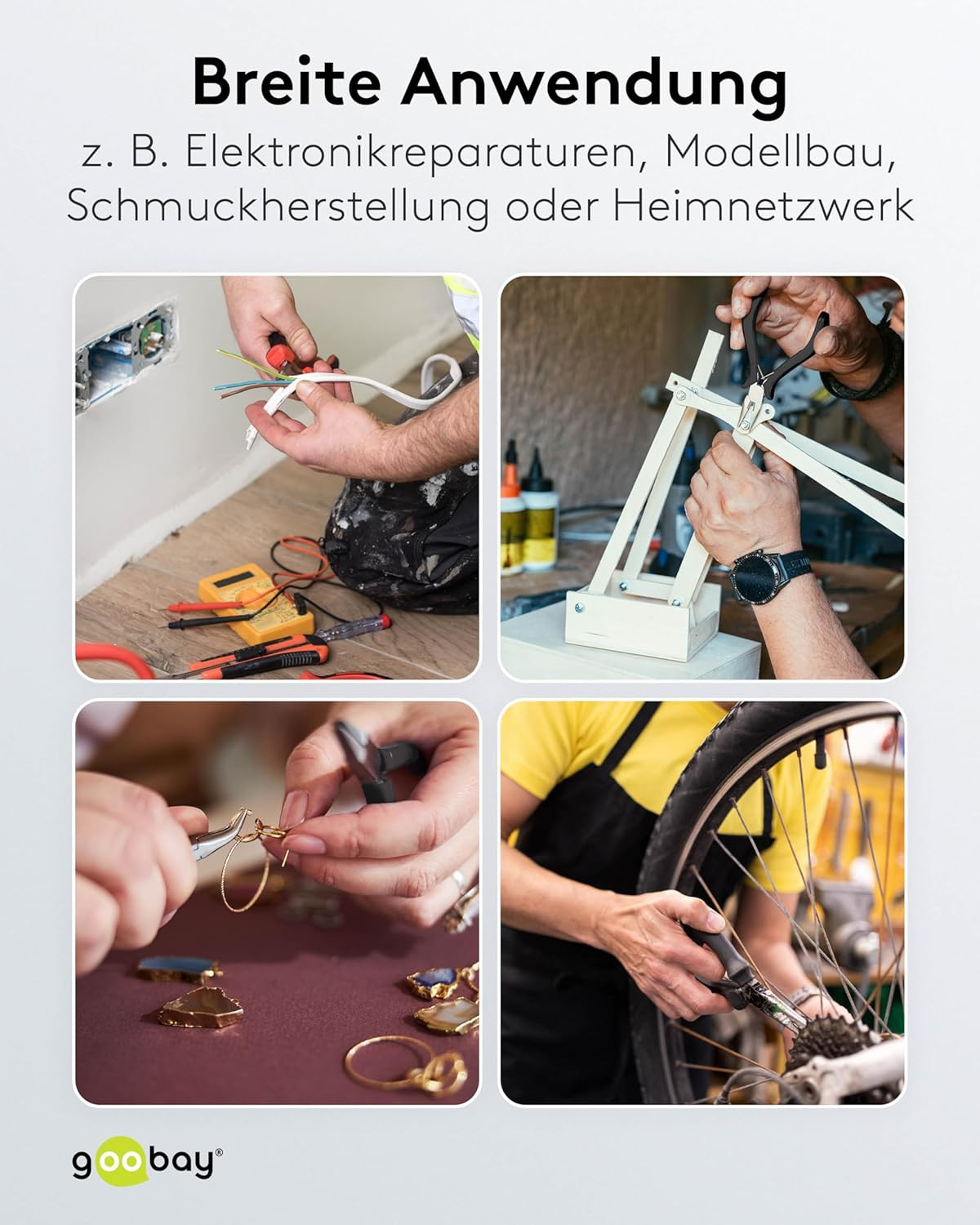 Breite Anwendung
z. B. Elektronikreparaturen, Modellbau, Schmuckherstellung oder Heimnetzwerk

goobay®