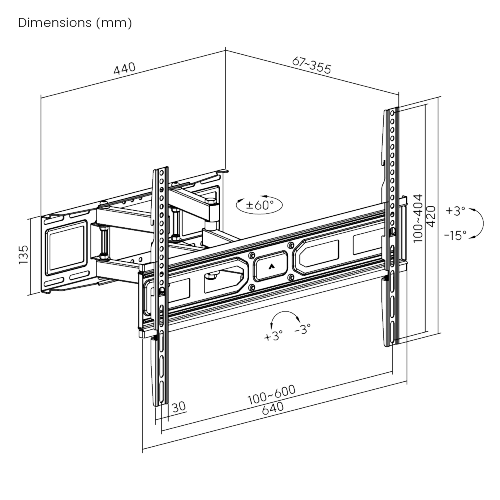 Dimensions (mm)

440

67~355

±60°

135

100~404

420

+3°

-15°

+3°

-3°

30

100~600

640