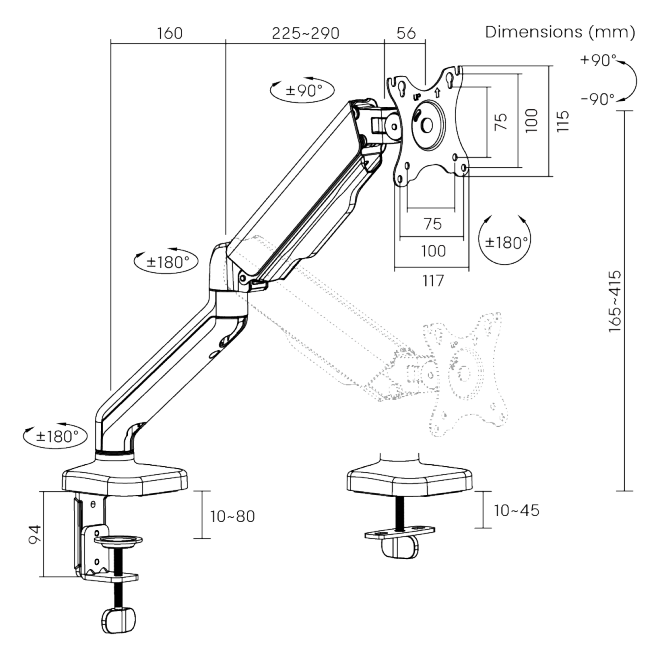 160
225~290
56
Dimensions (mm)
+90°
-90°
±90°
UP
75
100
115
75
100
117
±180°
±180°
165~415
±180°
94
10~80
10~45